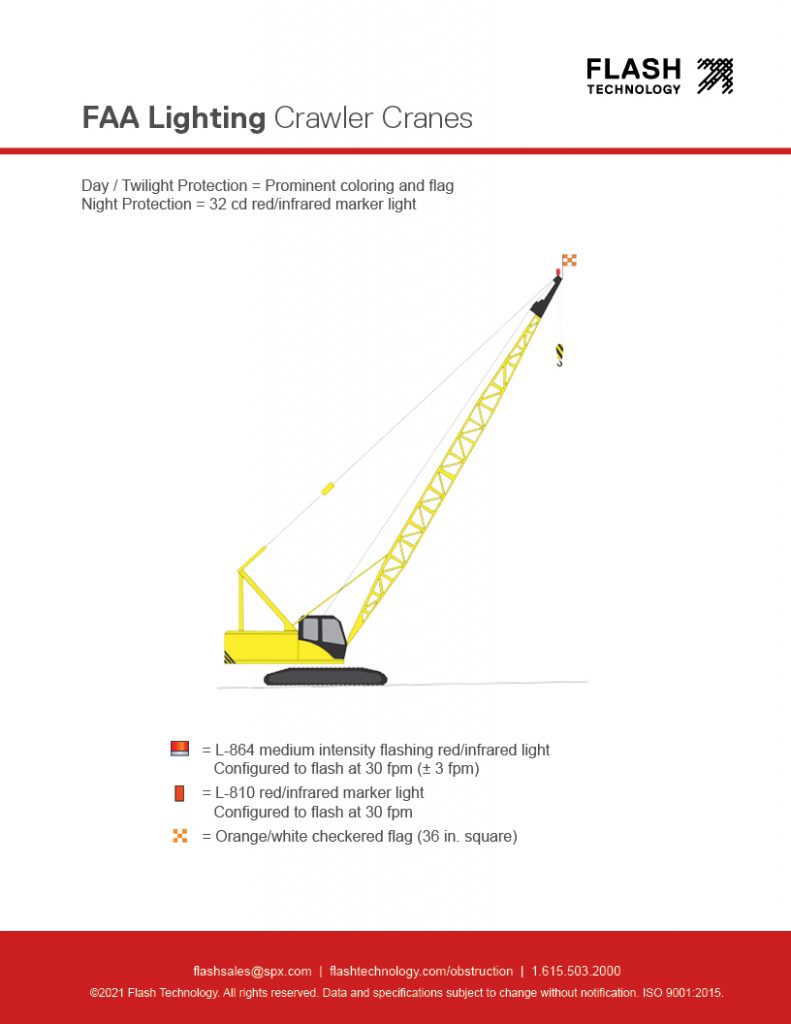 FLASH TECHNOLOGY

FAA Lighting Crawler Cranes

Day / Twilight Protection = Prominent coloring and flag
Night Protection = 32 cd red/infrared marker light

= L-864 medium intensity flashing red/infrared light
Configured to flash at 30 fpm (± 3 fpm)

= L-810 red/infrared marker light
Configured to flash at 30 fpm

= Orange/white checkered flag (36 in. square)

flashsales@spx.com | flashtechnology.com/obstruction | 1.615.503.2000

©2021 Flash Technology. All rights reserved. Data and specifications subject to change without notification. ISO 9001:2015.