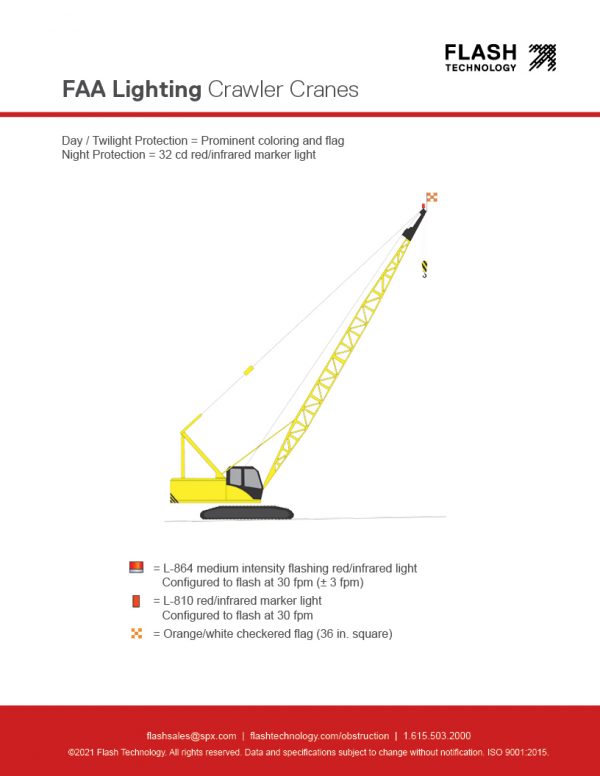 FLASH TECHNOLOGY

FAA Lighting Crawler Cranes

Day / Twilight Protection = Prominent coloring and flag
Night Protection = 32 cd red/infrared marker light

= L-864 medium intensity flashing red/infrared light
Configured to flash at 30 fpm (± 3 fpm)

= L-810 red/infrared marker light
Configured to flash at 30 fpm

= Orange/white checkered flag (36 in. square)

flashsales@spx.com | flashtechnology.com/obstruction | 1.615.503.2000

©2021 Flash Technology. All rights reserved. Data and specifications subject to change without notification. ISO 9001:2015.