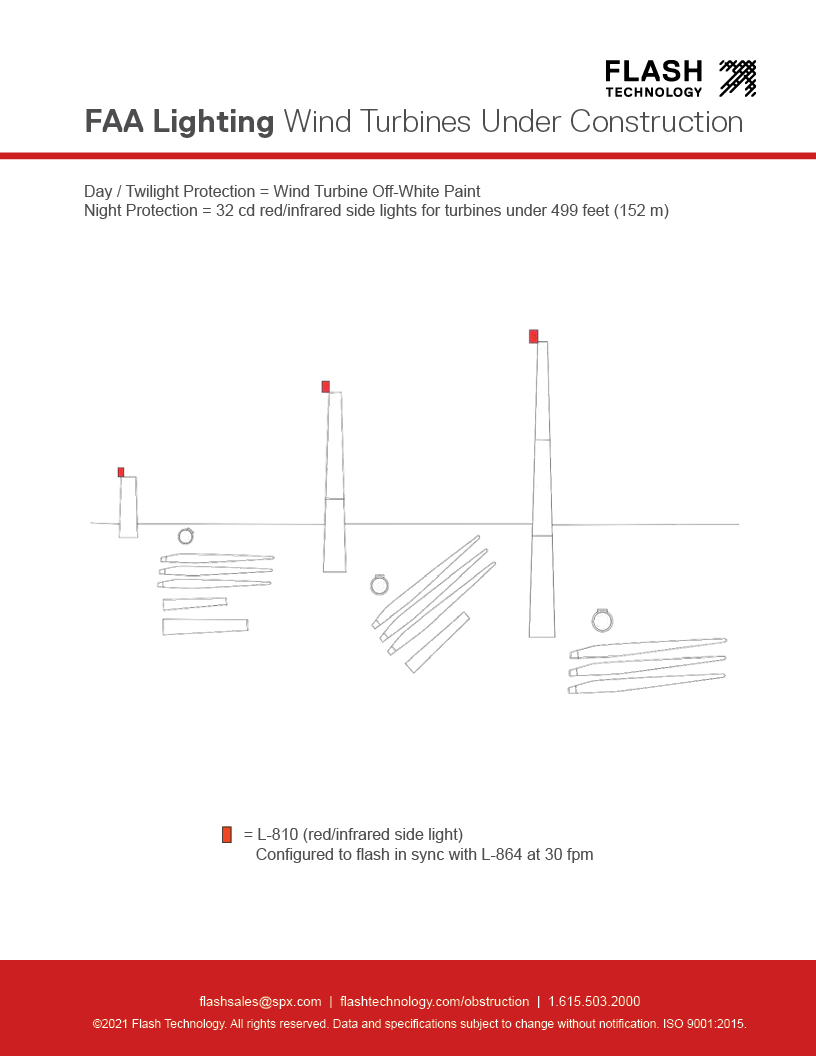 FLASH
TECHNOLOGY

FAA Lighting Wind Turbines Under Construction

Day / Twilight Protection = Wind Turbine Off-White Paint
Night Protection = 32 cd red/infrared side lights for turbines under 499 feet (152 m)

= L-810 (red/infrared side light)
Configured to flash in sync with L-864 at 30 fpm

flashsales@spx.com | flashtechnology.com/obstruction | 1.615.503.2000
©2021 Flash Technology. All rights reserved. Data and specifications subject to change without notification. ISO 9001:2015.