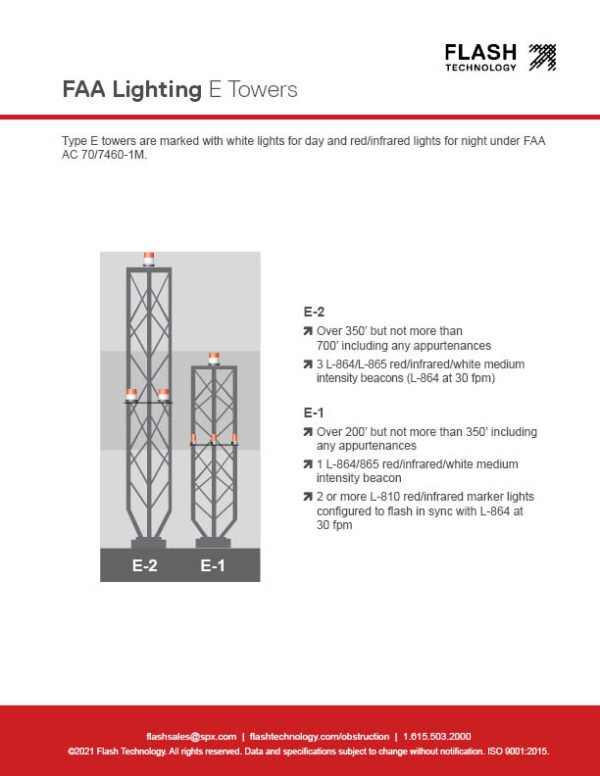 FLASH
TECHNOLOGY

FAA Lighting E Towers

Type E towers are marked with white lights for day and red/infrared lights for night under FAA AC 70/7460-1M.

E-2
E-1

E-2
Over 350' but not more than 700' including any appurtenances
3 L-864/L-865 red/infrared/white medium intensity beacons (L-864 at 30 fpm)

E-1
Over 200' but not more than 350' including any appurtenances
1 L-864/865 red/infrared/white medium intensity beacon
2 or more L-810 red/infrared marker lights configured to flash in sync with L-864 at 30 fpm

flashsales@spx.com | flashtechnology.com/obstruction | 1.615.503.2000
©2021 Flash Technology. All rights reserved. Data and specifications subject to change without notification. ISO 9001:2015.