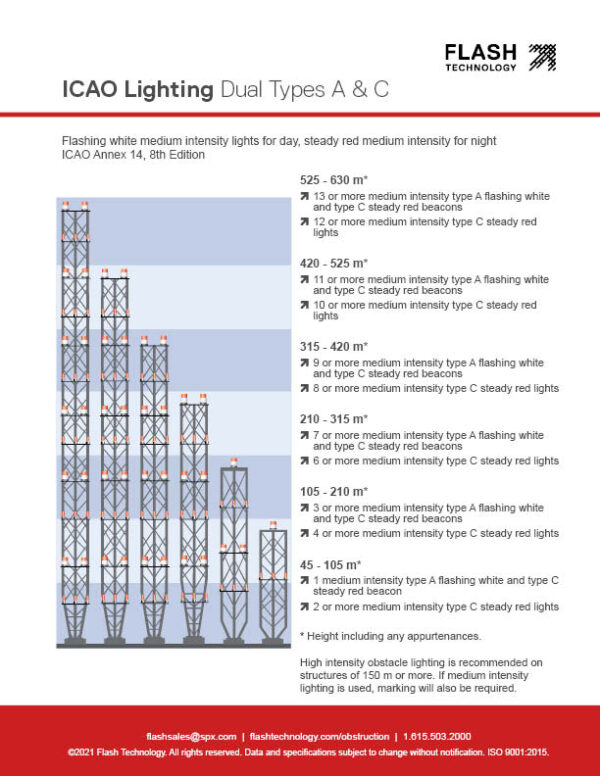 FLASH
TECHNOLOGY

ICAO Lighting Dual Types A & C

Flashing white medium intensity lights for day, steady red medium intensity for night
ICAO Annex 14, 8th Edition

525 - 630 m*
13 or more medium intensity type A flashing white and type C steady red beacons
12 or more medium intensity type C steady red lights

420 - 525 m*
11 or more medium intensity type A flashing white and type C steady red beacons
10 or more medium intensity type C steady red lights

315 - 420 m*
9 or more medium intensity type A flashing white and type C steady red beacons
8 or more medium intensity type C steady red lights

210 - 315 m*
7 or more medium intensity type A flashing white and type C steady red beacons
6 or more medium intensity type C steady red lights

105 - 210 m*
3 or more medium intensity type A flashing white and type C steady red beacons
4 or more medium intensity type C steady red lights

45 - 105 m*
1 medium intensity type A flashing white and type C steady red beacon
2 or more medium intensity type C steady red lights

* Height including any appurtenances.

High intensity obstacle lighting is recommended on structures of 150 m or more. If medium intensity lighting is used, marking will also be required.

flashsales@spx.com | flashtechnology.com/obstruction | 1.615.503.2000
©2021 Flash Technology. All rights reserved. Data and specifications subject to change without notification. ISO 9001:2015.